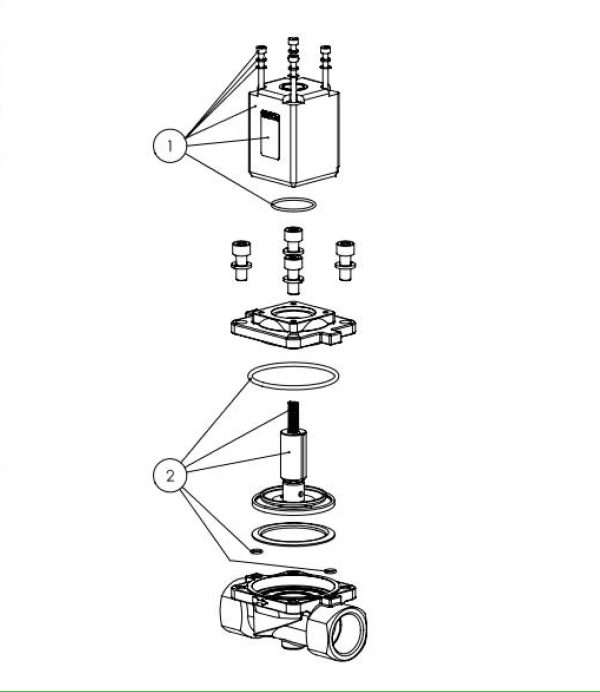 1

2