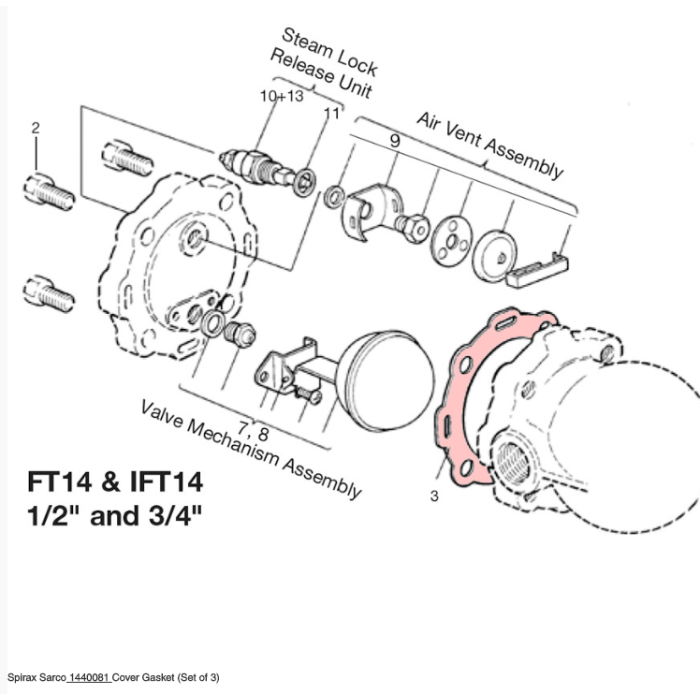 Steam Lock Release Unit

10+13

11

2

Air Vent Assembly

9

7, 8

Valve Mechanism Assembly

3

FT14 & IFT14
1/2" and 3/4"

Spirax Sarco 1440081 Cover Gasket (Set of 3)